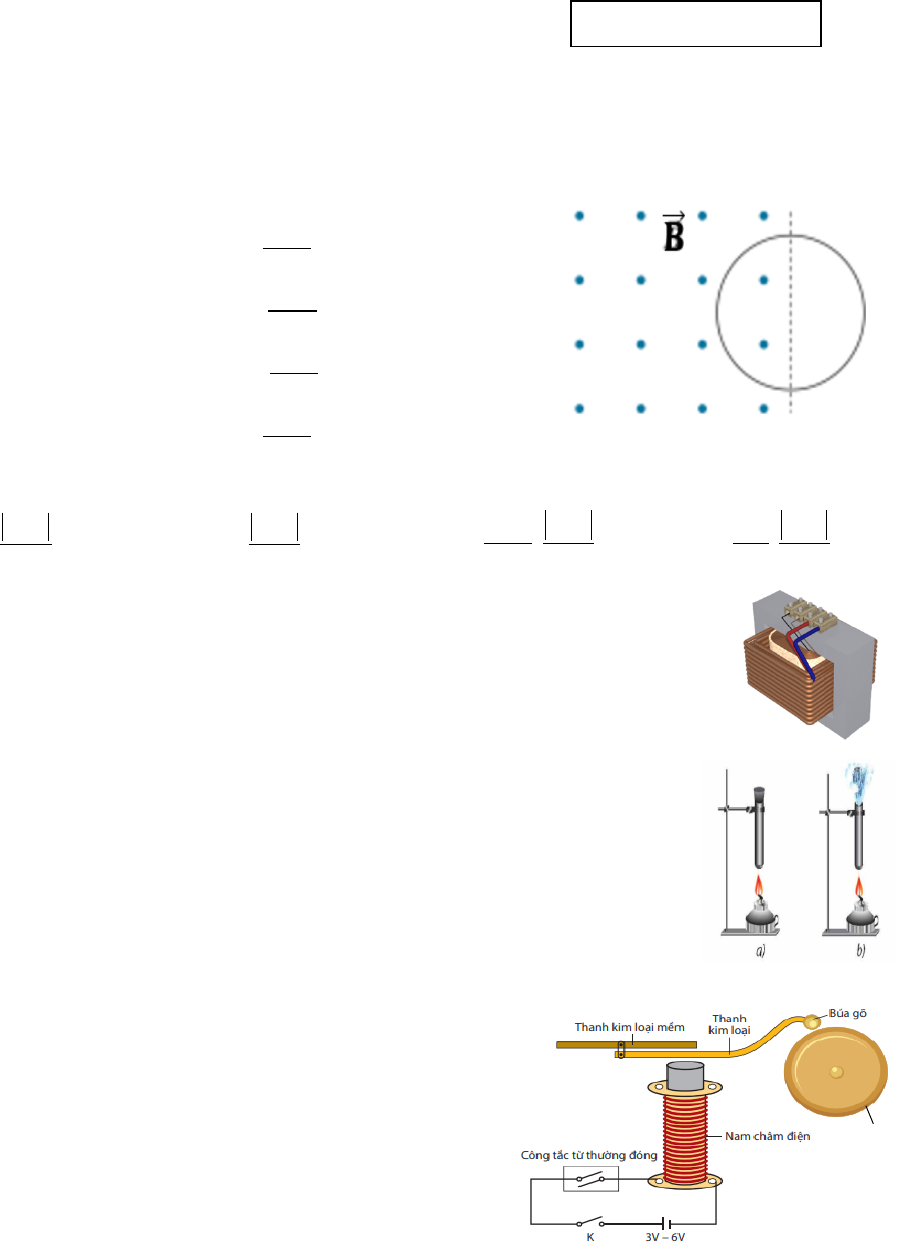 $\vec{B}$

a) b)

Thanh kim loại mềm
Thanh kim loại
Búa gõ
Nam châm điện
Công tắc từ thường đóng
K
3V – 6V