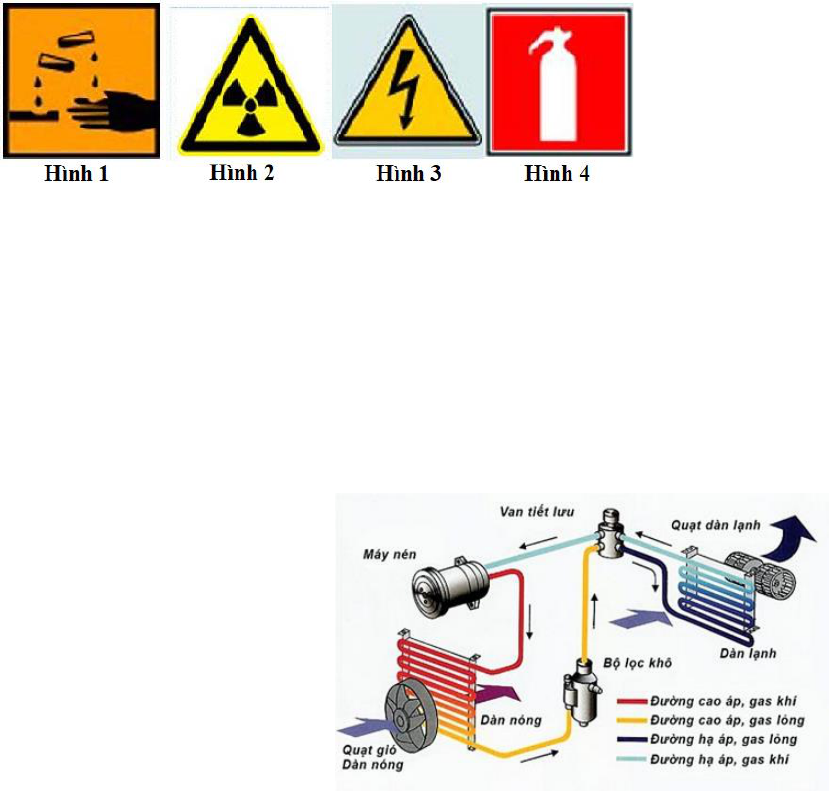 Hình 1 Hình 2 Hình 3 Hình 4

Van tiết lưu
Quạt dàn lạnh
Máy nén
Dàn lạnh
Bộ lọc khô
Dàn nóng
Quạt gió
Dàn nóng
Đường cao áp, gas khí
Đường cao áp, gas lỏng
Đường hạ áp, gas lỏng
Đường hạ áp, gas khí