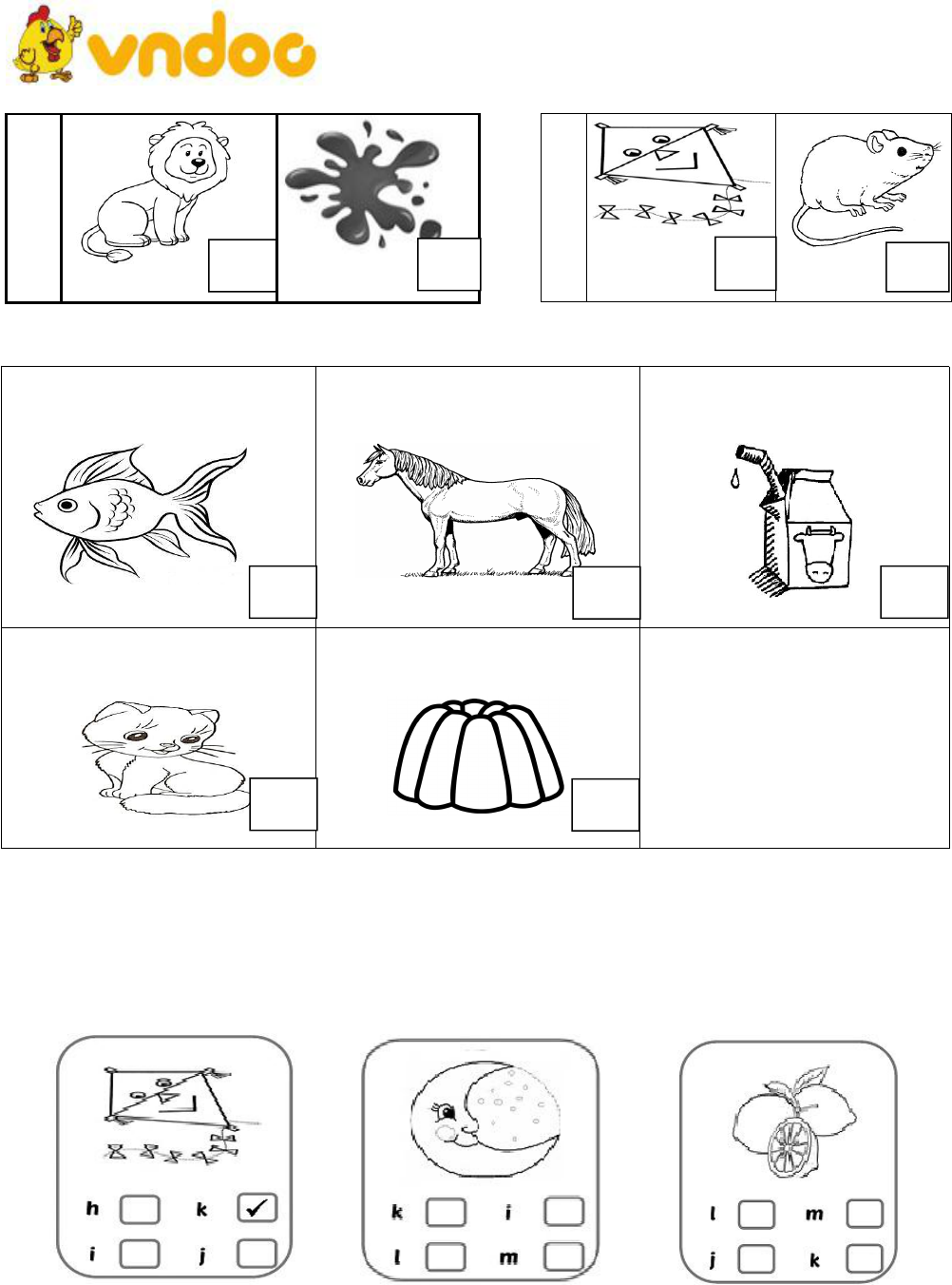 vndoc

h k ✓
i j

k i
l m

l m
j k