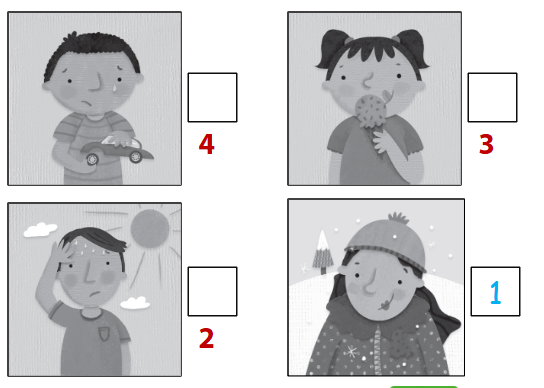 4

3

2

1