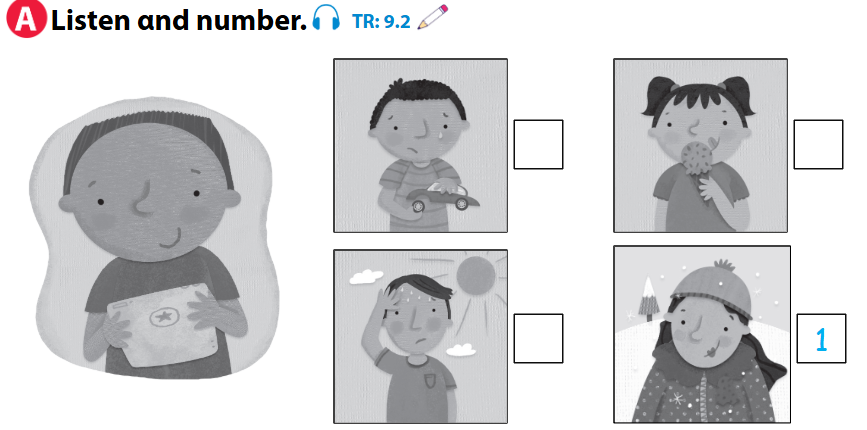 A Listen and number. TR: 9.2

1