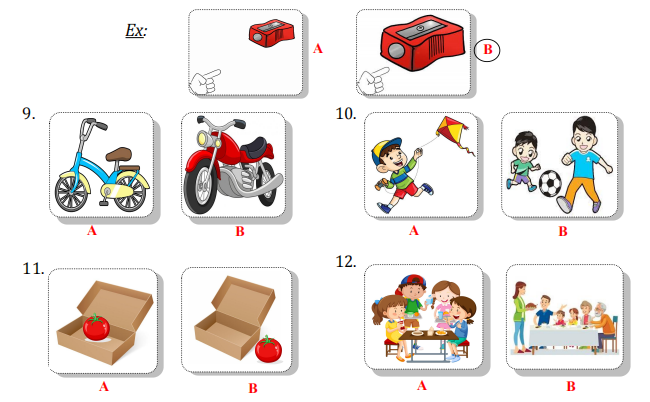 Ex:

A

B

9.

A

B

10.

A

B

11.

A

B

12.

A

B