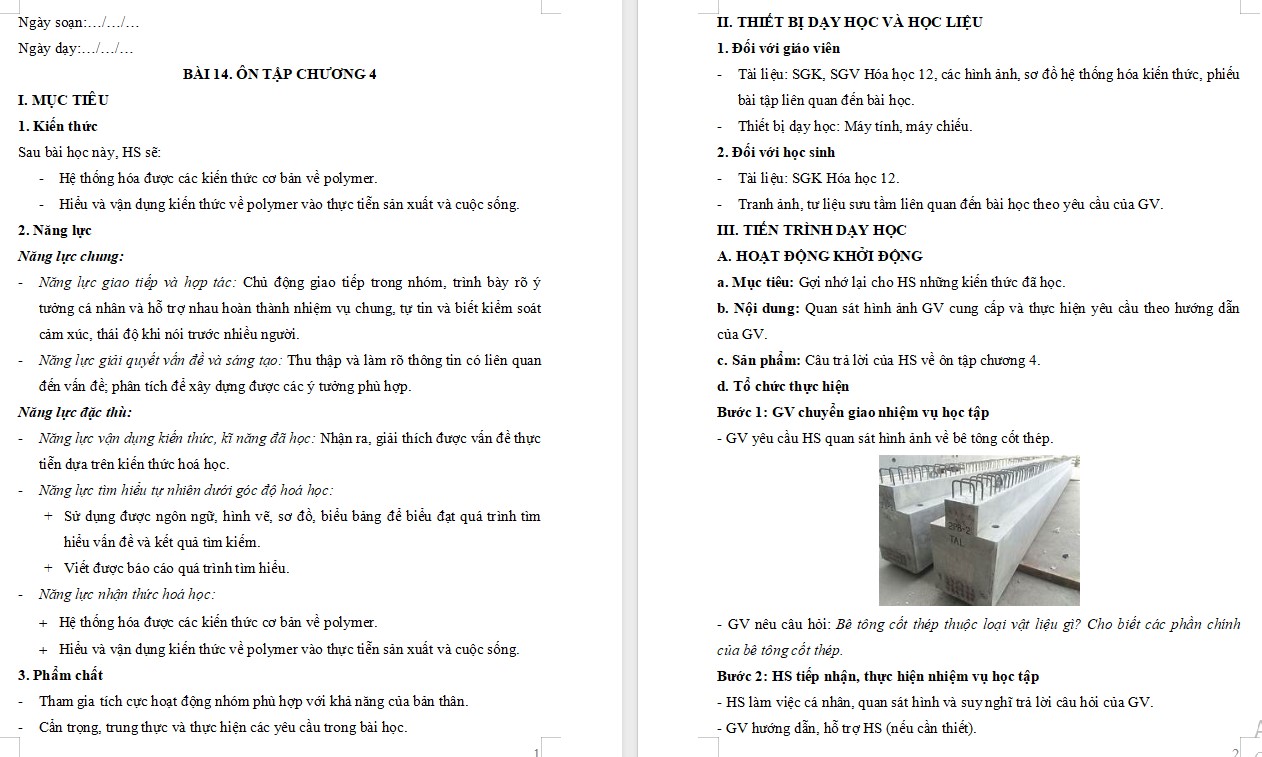 Ngày soạn:…/…/…

Ngày dạy:…/…/…

BÀI 14. ÔN TẬP CHƯƠNG 4

I. MỤC TIÊU

1. Kiến thức

Sau bài học này, HS sẽ:

- Hệ thống hóa được các kiến thức cơ bản về polymer.

- Hiểu và vận dụng kiến thức về polymer vào thực tiễn sản xuất và cuộc sống.

2. Năng lực

Năng lực chung:

- Năng lực giao tiếp và hợp tác: Chủ động giao tiếp trong nhóm, trình bày rõ ý tưởng cá nhân và hỗ trợ nhau hoàn thành nhiệm vụ chung, tự tin và biết kiểm soát cảm xúc, thái độ khi nói trước nhiều người.

- Năng lực giải quyết vấn đề và sáng tạo: Thu thập và làm rõ thông tin có liên quan đến vấn đề; phân tích để xây dựng được các ý tưởng phù hợp.

Năng lực đặc thù:

- Năng lực vận dụng kiến thức, kĩ năng đã học: Nhận ra, giải thích được vấn đề thực tiễn dựa trên kiến thức hoá học.

- Năng lực tìm hiểu tự nhiên dưới góc độ hoá học:

+ Sử dụng được ngôn ngữ, hình vẽ, sơ đồ, biểu bảng để biểu đạt quá trình tìm hiểu vấn đề và kết quả tìm kiếm.

+ Viết được báo cáo quá trình tìm hiểu.

- Năng lực nhận thức hoá học:

+ Hệ thống hóa được các kiến thức cơ bản về polymer.

+ Hiểu và vận dụng kiến thức về polymer vào thực tiễn sản xuất và cuộc sống.

3. Phẩm chất

- Tham gia tích cực hoạt động nhóm phù hợp với khả năng của bản thân.

- Cẩn trọng, trung thực và thực hiện các yêu cầu trong bài học.

1

II. THIẾT BỊ DẠY HỌC VÀ HỌC LIỆU

1. Đối với giáo viên

- Tài liệu: SGK, SGV Hóa học 12, các hình ảnh, sơ đồ hệ thống hóa kiến thức, phiếu bài tập liên quan đến bài học.

- Thiết bị dạy học: Máy tính, máy chiếu.

2. Đối với học sinh

- Tài liệu: SGK Hóa học 12.

- Tranh ảnh, tư liệu sưu tầm liên quan đến bài học theo yêu cầu của GV.

III. TIẾN TRÌNH DẠY HỌC

A. HOẠT ĐỘNG KHỞI ĐỘNG

a. Mục tiêu: Gợi nhớ lại cho HS những kiến thức đã học.

b. Nội dung: Quan sát hình ảnh GV cung cấp và thực hiện yêu cầu theo hướng dẫn của GV.

c. Sản phẩm: Câu trả lời của HS về ôn tập chương 4.

d. Tổ chức thực hiện

Bước 1: GV chuyển giao nhiệm vụ học tập

- GV yêu cầu HS quan sát hình ảnh về bê tông cốt thép.

- GV nêu câu hỏi: Bê tông cốt thép thuộc loại vật liệu gì? Cho biết các phần chính của bê tông cốt thép.

Bước 2: HS tiếp nhận, thực hiện nhiệm vụ học tập

- HS làm việc cá nhân, quan sát hình và suy nghĩ trả lời câu hỏi của GV.

- GV hướng dẫn, hỗ trợ HS (nếu cần thiết).

2