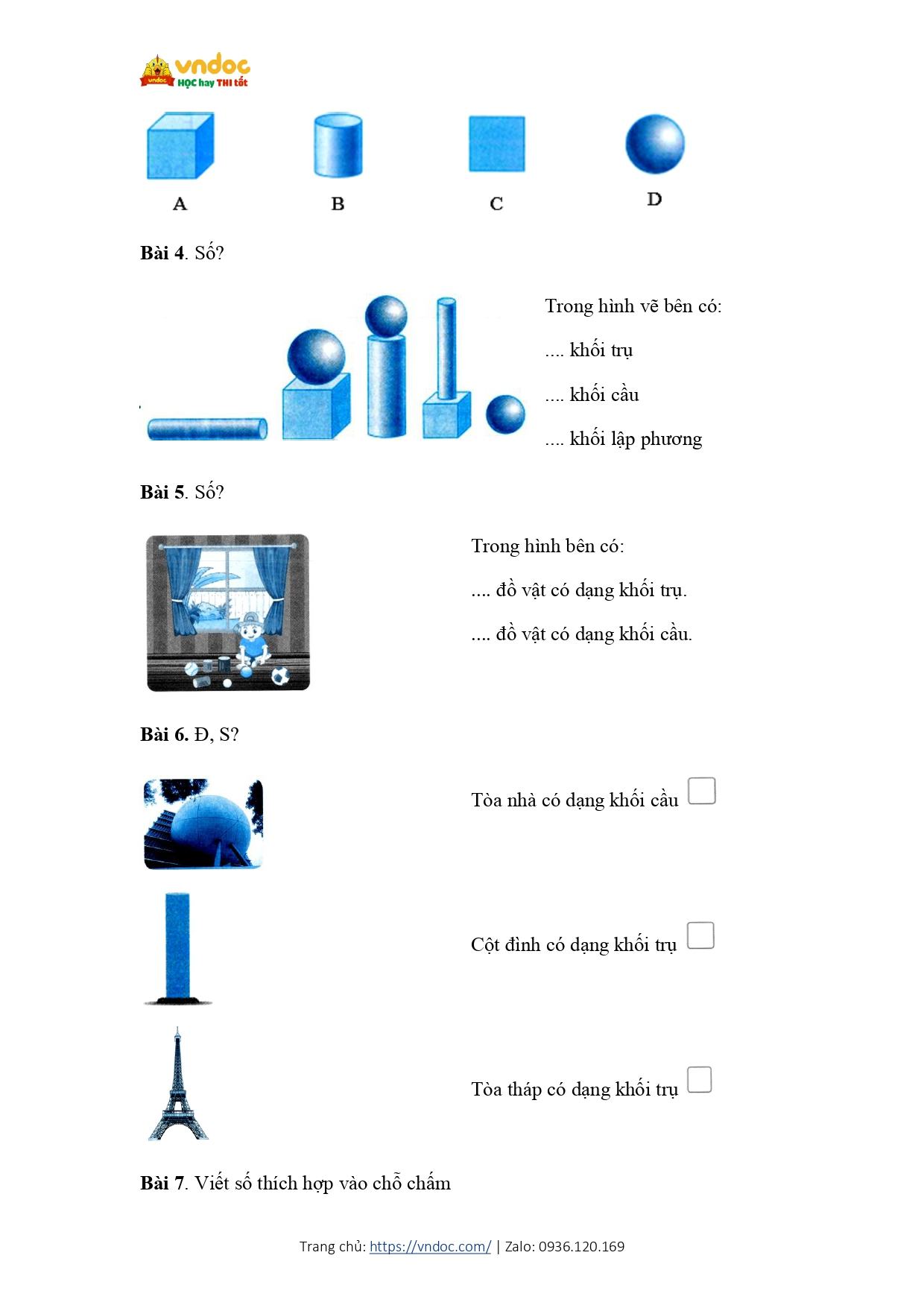 vndoc HỌC hay THI tốt

A B C D

**Bài 4**. Số?

Trong hình vẽ bên có:

.... khối trụ

.... khối cầu

.... khối lập phương

**Bài 5**. Số?

Trong hình bên có:

.... đồ vật có dạng khối trụ.

.... đồ vật có dạng khối cầu.

**Bài 6.** Đ, S?

Tòa nhà có dạng khối cầu

Cột đình có dạng khối trụ

Tòa tháp có dạng khối trụ

**Bài 7**. Viết số thích hợp vào chỗ chấm

Trang chủ: https://vndoc.com/ | Zalo: 0936.120.169