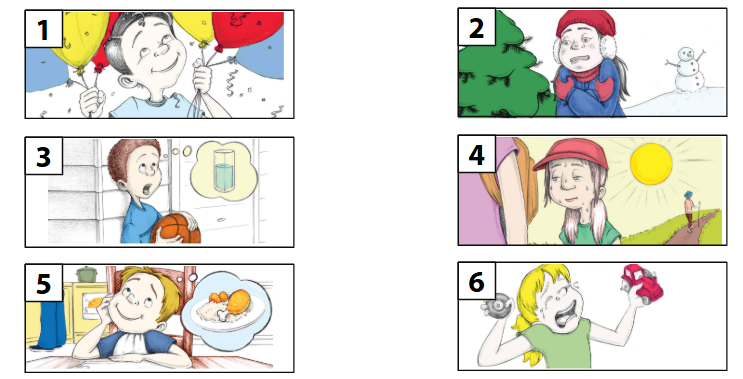 1

2

3

4

5

6