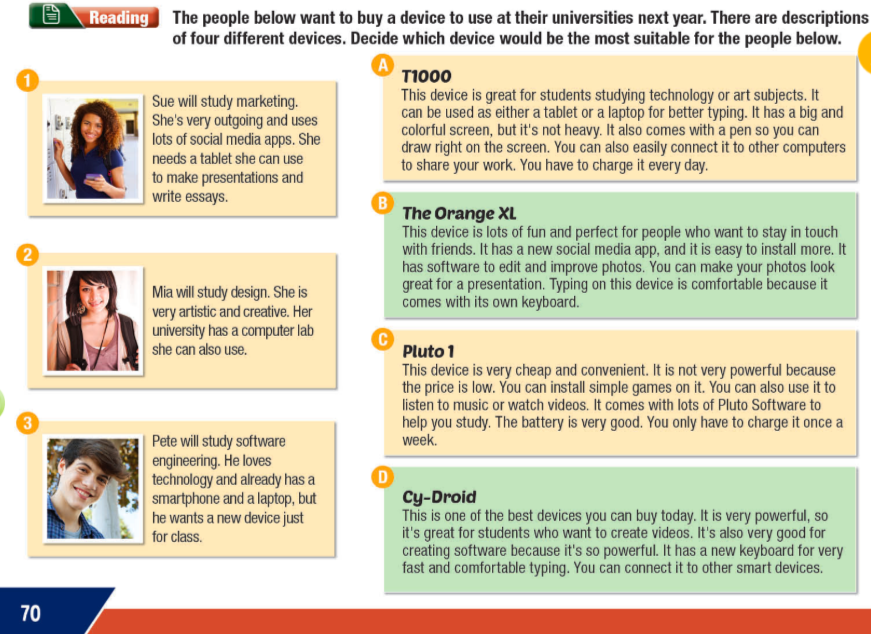 Reading The people below want to buy a device to use at their universities next year. There are descriptions of four different devices. Decide which device would be the most suitable for the people below.

1
Sue will study marketing. She's very outgoing and uses lots of social media apps. She needs a tablet she can use to make presentations and write essays.

2
Mia will study design. She is very artistic and creative. Her university has a computer lab she can also use.

3
Pete will study software engineering. He loves technology and already has a smartphone and a laptop, but he wants a new device just for class.

A
T1000
This device is great for students studying technology or art subjects. It can be used as either a tablet or a laptop for better typing. It has a big and colorful screen, but it's not heavy. It also comes with a pen so you can draw right on the screen. You can also easily connect it to other computers to share your work. You have to charge it every day.

B
The Orange XL
This device is lots of fun and perfect for people who want to stay in touch with friends. It has a new social media app, and it is easy to install more. It has software to edit and improve photos. You can make your photos look great for a presentation. Typing on this device is comfortable because it comes with its own keyboard.

C
Pluto 1
This device is very cheap and convenient. It is not very powerful because the price is low. You can install simple games on it. You can also use it to listen to music or watch videos. It comes with lots of Pluto Software to help you study. The battery is very good. You only have to charge it once a week.

D
Cy-Droid
This is one of the best devices you can buy today. It is very powerful, so it's great for students who want to create videos. It's also very good for creating software because it's so powerful. It has a new keyboard for very fast and comfortable typing. You can connect it to other smart devices.

70