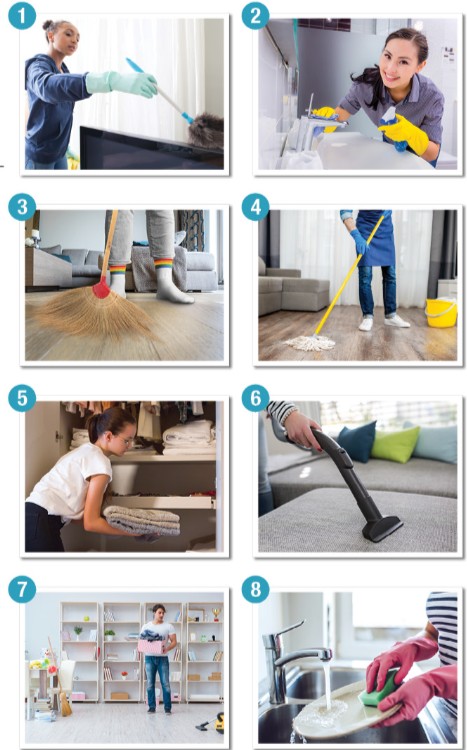 1

2

3

4

5

6

7

8