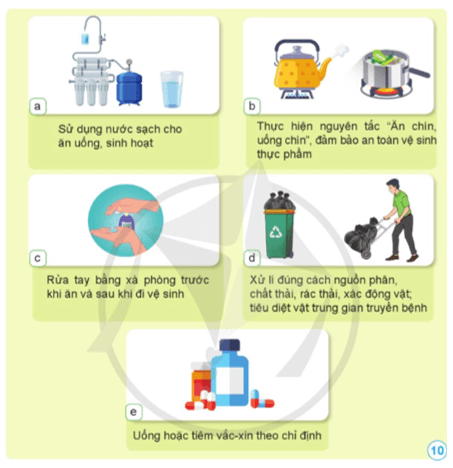 a

Sử dụng nước sạch cho ăn uống, sinh hoạt

b

Thực hiện nguyên tắc "Ăn chín, uống chín", đảm bảo an toàn vệ sinh thực phẩm

c

Rửa tay bằng xà phòng trước khi ăn và sau khi đi vệ sinh

d

Xử lí đúng cách nguồn phân, chất thải, rác thải, xác động vật; tiêu diệt vật trung gian truyền bệnh

e

Uống hoặc tiêm vắc-xin theo chỉ định

10