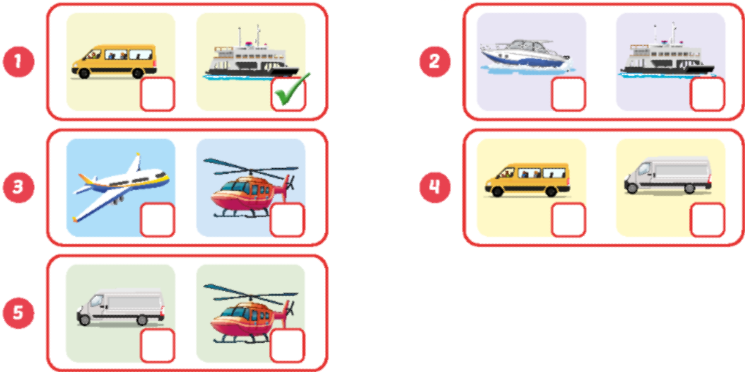 1

2

3

4

5