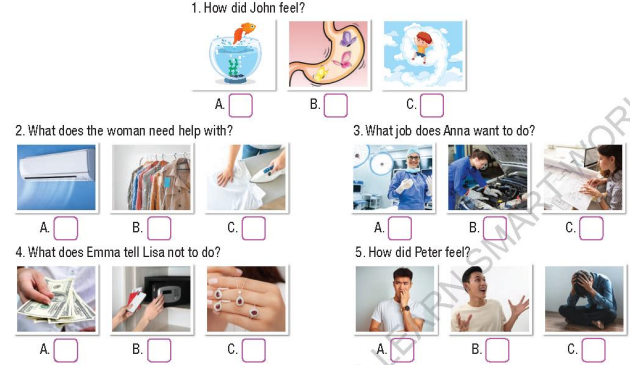 1. How did John feel?

A.
B.
C.

2. What does the woman need help with?

A.
B.
C.

3. What job does Anna want to do?

A.
B.
C.

4. What does Emma tell Lisa not to do?

A.
B.
C.

5. How did Peter feel?

A.
B.
C.

LEARN SMART WOR