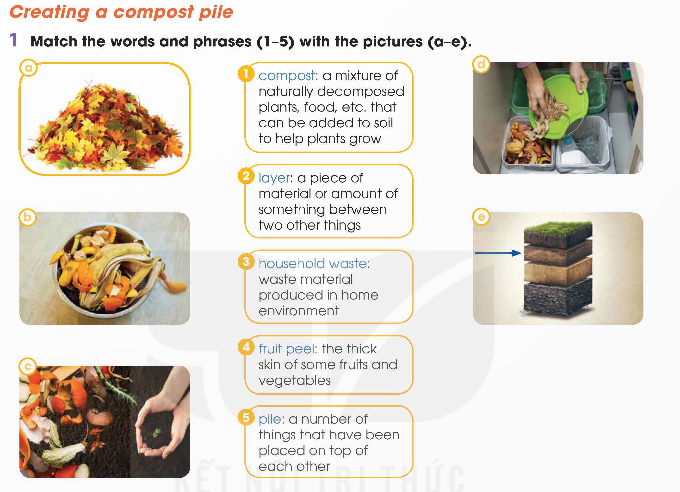 Creating a compost pile

1 Match the words and phrases (1–5) with the pictures (a–e).

a

b

c

1 compost: a mixture of naturally decomposed plants, food, etc. that can be added to soil to help plants grow

2 layer: a piece of material or amount of something between two other things

3 household waste: waste material produced in home environment

4 fruit peel: the thick skin of some fruits and vegetables

5 pile: a number of things that have been placed on top of each other

d

e

KẾT NỐI TRI THỨC