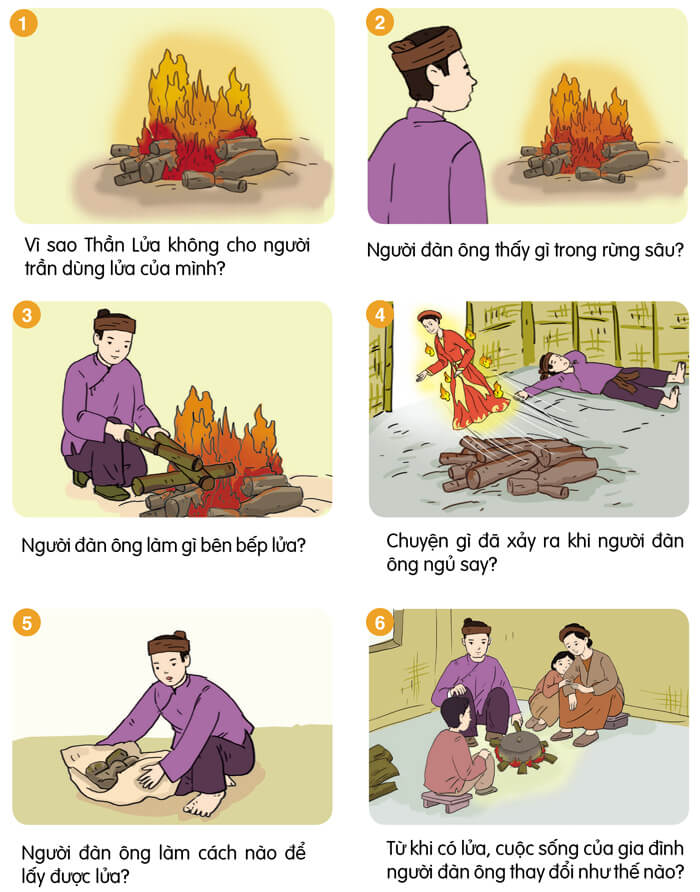 1

Vì sao Thần Lửa không cho người trần dùng lửa của mình?

2

Người đàn ông thấy gì trong rừng sâu?

3

Người đàn ông làm gì bên bếp lửa?

4

Chuyện gì đã xảy ra khi người đàn ông ngủ say?

5

Người đàn ông làm cách nào để lấy được lửa?

6

Từ khi có lửa, cuộc sống của gia đình người đàn ông thay đổi như thế nào?