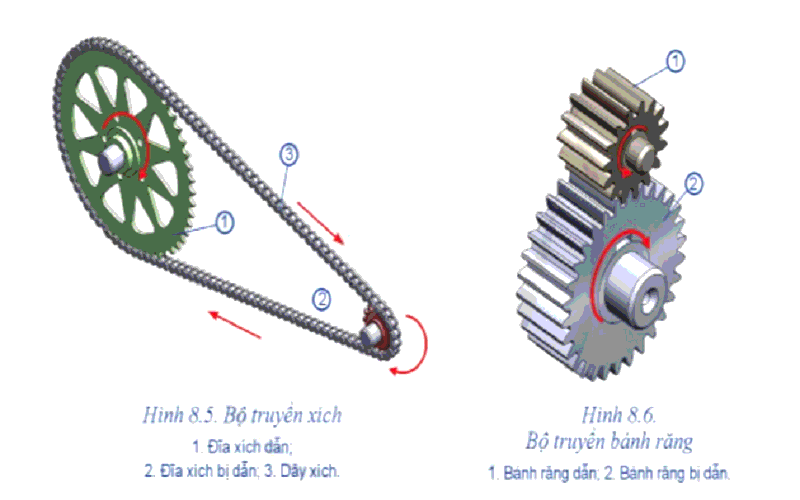 3

1

2

Hình 8.5. Bộ truyền xích
1. Đĩa xích dẫn;
2. Đĩa xích bị dẫn; 3. Dây xích.

1

2

Hình 8.6.
Bộ truyền bánh răng
1. Bánh răng dẫn; 2. Bánh răng bị dẫn.