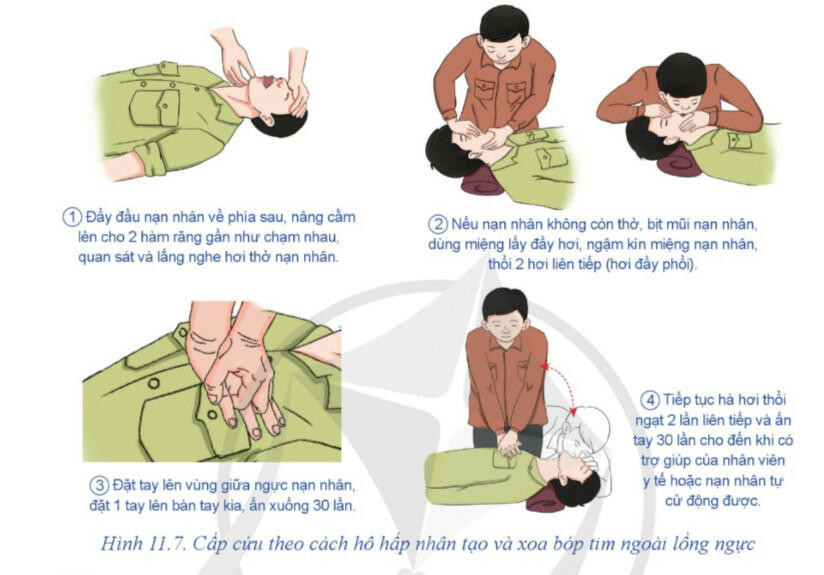 ① Đẩy đầu nạn nhân về phía sau, nâng cằm lên cho 2 hàm răng gần như chạm nhau, quan sát và lắng nghe hơi thở nạn nhân.

② Nếu nạn nhân không còn thở, bịt mũi nạn nhân, dùng miệng lấy đầy hơi, ngậm kín miệng nạn nhân, thổi 2 hơi liên tiếp (hơi đầy phổi).

③ Đặt tay lên vùng giữa ngực nạn nhân, đặt 1 tay lên bàn tay kia, ấn xuống 30 lần.

④ Tiếp tục hà hơi thổi ngạt 2 lần liên tiếp và ấn tay 30 lần cho đến khi có trợ giúp của nhân viên y tế hoặc nạn nhân tự cử động được.

Hình 11.7. Cấp cứu theo cách hô hấp nhân tạo và xoa bóp tim ngoài lồng ngực