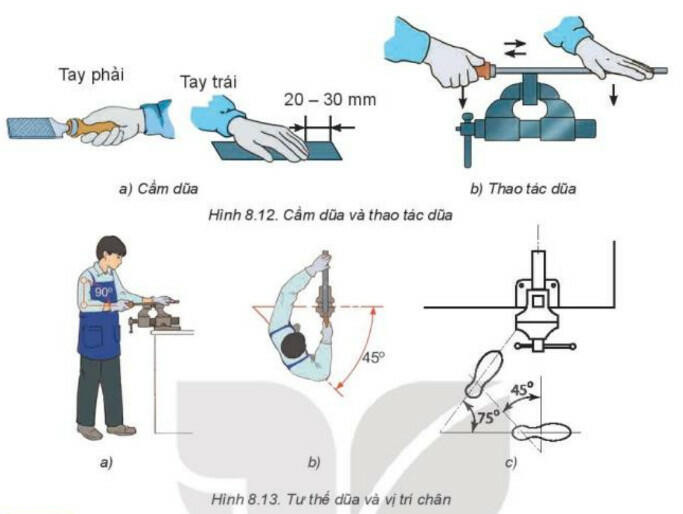 Tay phải

Tay trái

20 – 30 mm

a) Cầm dũa

b) Thao tác dũa

Hình 8.12. Cầm dũa và thao tác dũa

$90^o$

$45^o$

$45^o$

$75^o$

a)

b)

c)

Hình 8.13. Tư thế dũa và vị trí chân