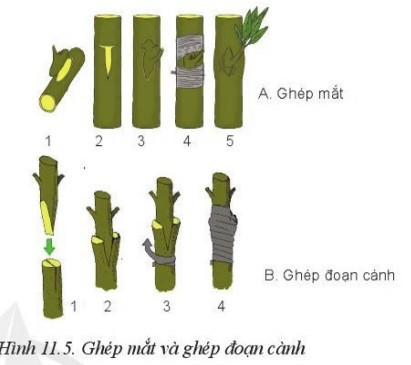 A. Ghép mắt

1 2 3 4 5

B. Ghép đoạn cành

1 2 3 4

Hình 11.5. Ghép mắt và ghép đoạn cành