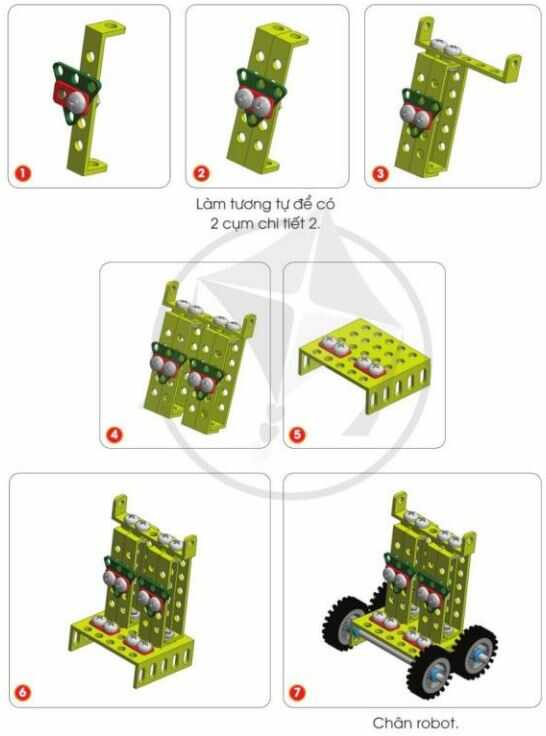 1

2

3

Làm tương tự để có 2 cụm chi tiết 2.

4

5

6

7

Chân robot.