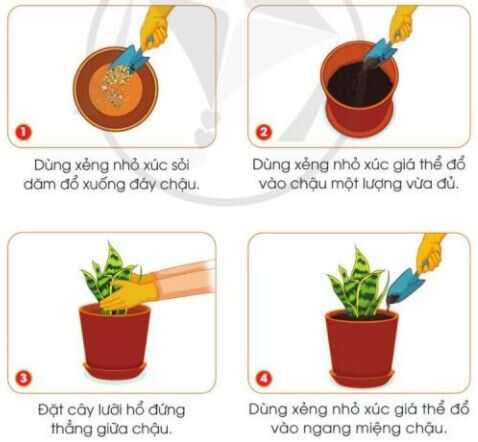 1

Dùng xẻng nhỏ xúc sỏi dăm đổ xuống đáy chậu.

2

Dùng xẻng nhỏ xúc giá thể đổ vào chậu một lượng vừa đủ.

3

Đặt cây lưỡi hổ đứng thẳng giữa chậu.

4

Dùng xẻng nhỏ xúc giá thể đổ vào ngang miệng chậu.