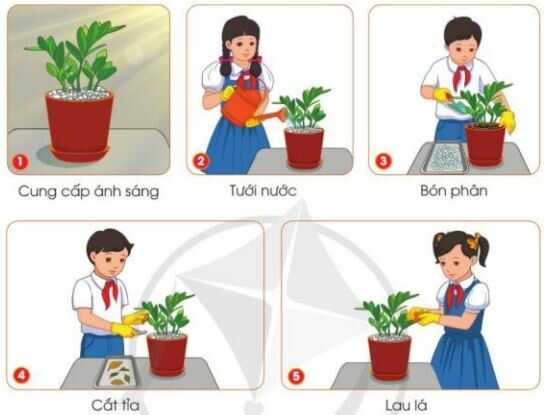 1
Cung cấp ánh sáng

2
Tưới nước

3
Bón phân

4
Cắt tỉa

5
Lau lá