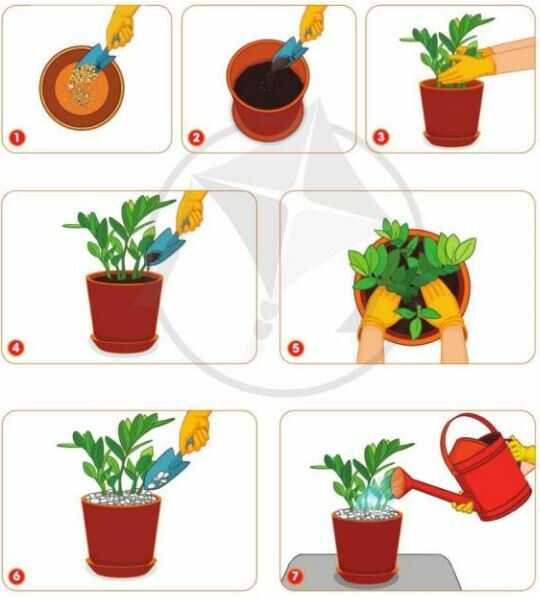 1
2
3
4
5
6
7