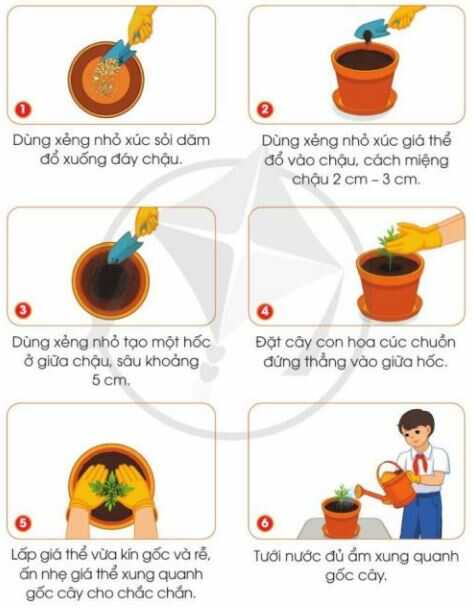 1

Dùng xẻng nhỏ xúc sỏi dăm đổ xuống đáy chậu.

2

Dùng xẻng nhỏ xúc giá thể đổ vào chậu, cách miệng chậu 2 cm – 3 cm.

3

Dùng xẻng nhỏ tạo một hốc ở giữa chậu, sâu khoảng 5 cm.

4

Đặt cây con hoa cúc chuồn đứng thẳng vào giữa hốc.

5

Lấp giá thể vừa kín gốc và rễ, ấn nhẹ giá thể xung quanh gốc cây cho chắc chắn.

6

Tưới nước đủ ẩm xung quanh gốc cây.