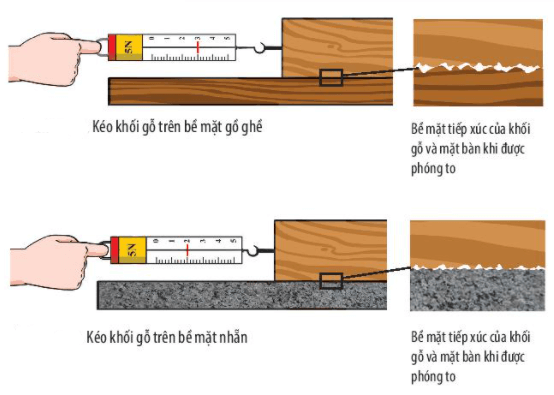 5N
0 1 2 3 4 5

Kéo khối gỗ trên bề mặt gồ ghề

Bề mặt tiếp xúc của khối gỗ và mặt bàn khi được phóng to

5N
0 1 2 3 4 5

Kéo khối gỗ trên bề mặt nhẵn

Bề mặt tiếp xúc của khối gỗ và mặt bàn khi được phóng to