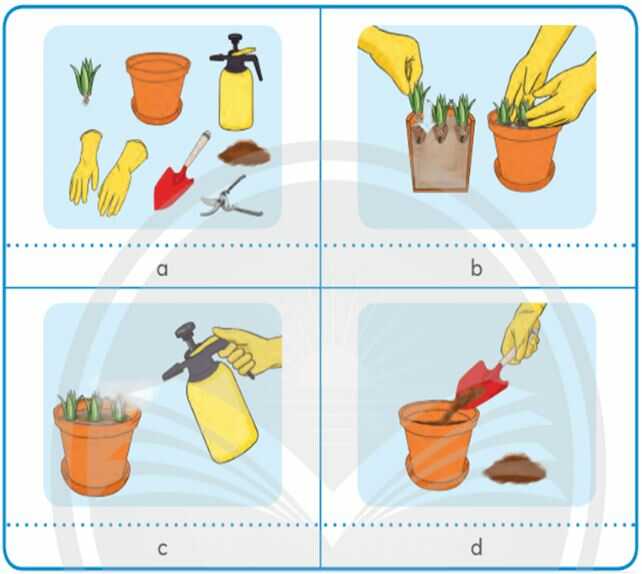 a

b

c

d