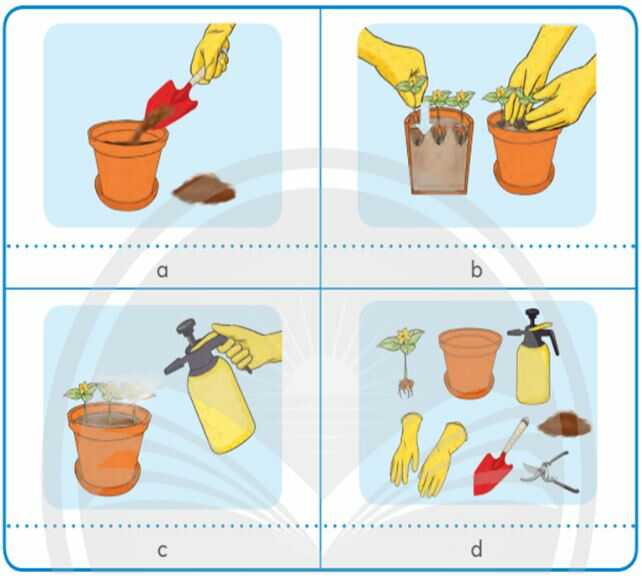 a

b

c

d