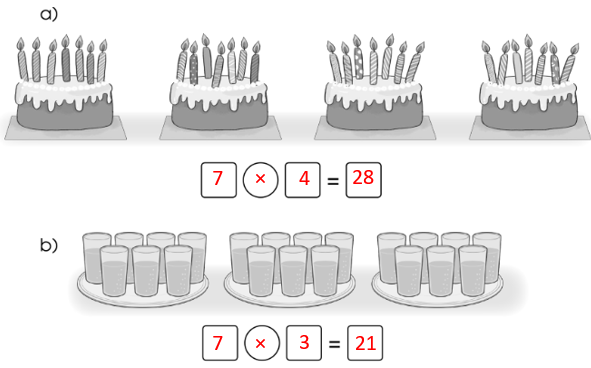 a)

$7 \times 4 = 28$

b)

$7 \times 3 = 21$