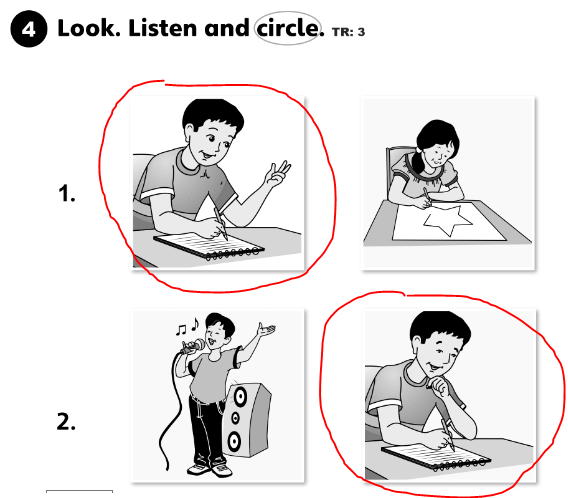 4 Look. Listen and circle. TR: 3

1.

2.