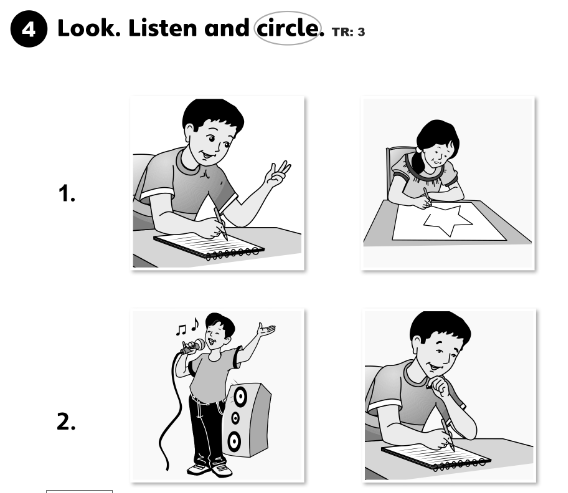 4 Look. Listen and circle. TR: 3

1.

2.