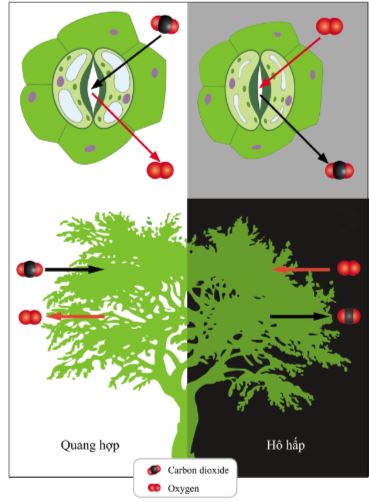 Quang hợp

Hô hấp

Carbon dioxide

Oxygen