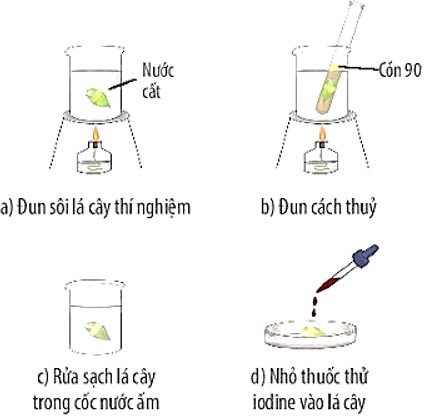 Nước cất

Cồn 90

a) Đun sôi lá cây thí nghiệm

b) Đun cách thuỷ

c) Rửa sạch lá cây trong cốc nước ấm

d) Nhỏ thuốc thử iodine vào lá cây