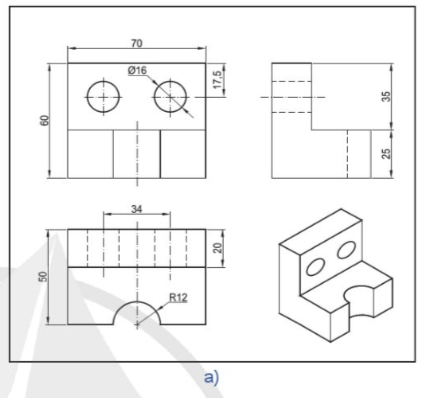 70
Ø16
17,5
60
35
25
34
20
50
R12
a)