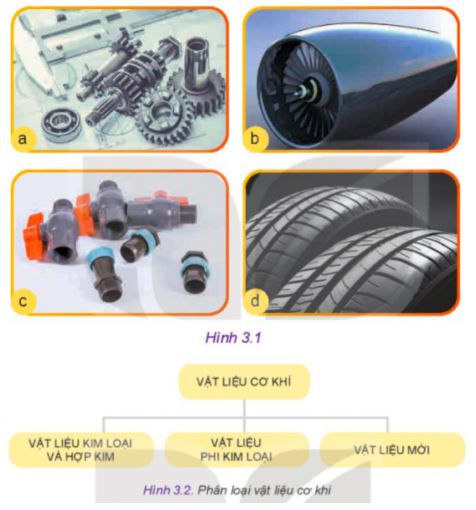 a

b

c

d

Hình 3.1

VẬT LIỆU CƠ KHÍ

VẬT LIỆU KIM LOẠI VÀ HỢP KIM

VẬT LIỆU PHI KIM LOẠI

VẬT LIỆU MỚI

Hình 3.2. Phân loại vật liệu cơ khí