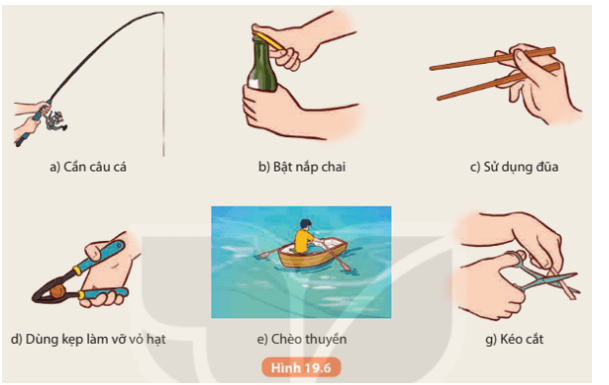 a) Cần câu cá

b) Bật nắp chai

c) Sử dụng đũa

d) Dùng kẹp làm vỡ vỏ hạt

e) Chèo thuyền

g) Kéo cắt

Hình 19.6