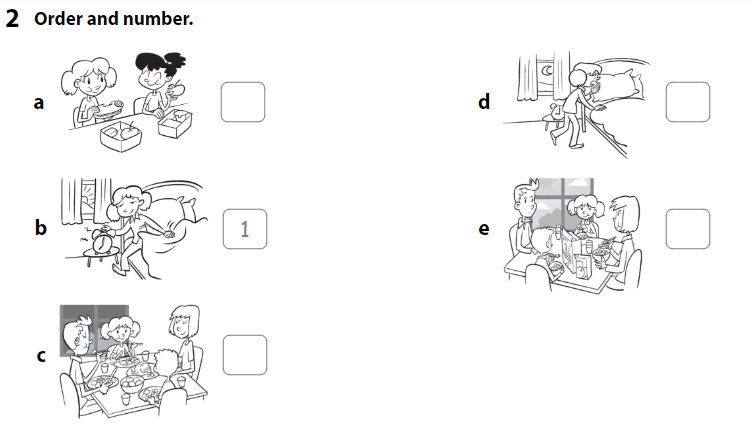 2 Order and number.

a

b 1

c

d

e