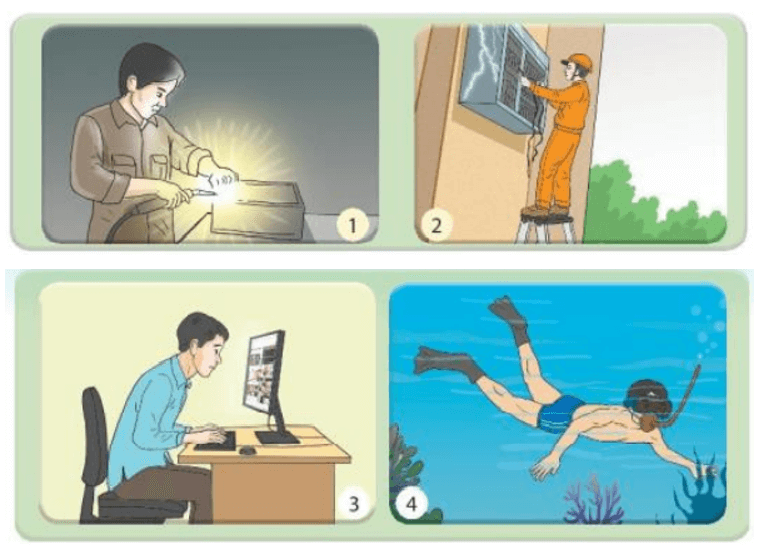 1

2

3

4