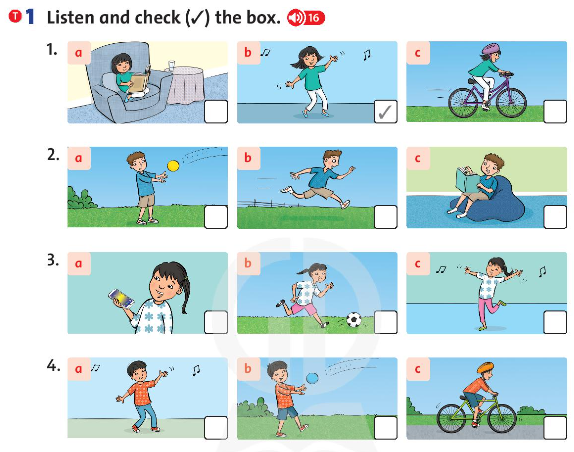 T 1 Listen and check (✓) the box. 16

1. a b ✓ c

2. a b c

3. a b c

4. a b c