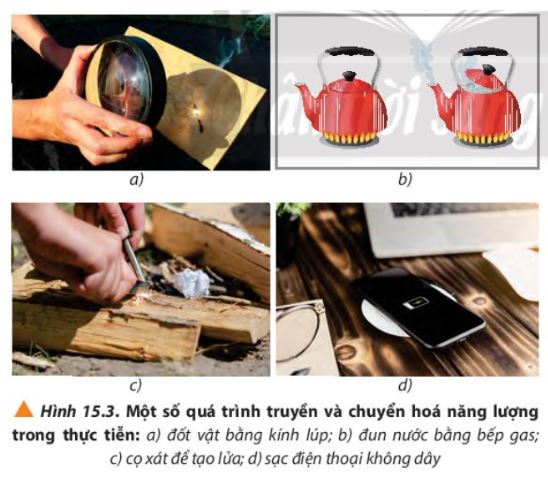 a)

b)

c)

d)

Hình 15.3. Một số quá trình truyền và chuyển hoá năng lượng trong thực tiễn: a) đốt vật bằng kính lúp; b) đun nước bằng bếp gas; c) cọ xát để tạo lửa; d) sạc điện thoại không dây