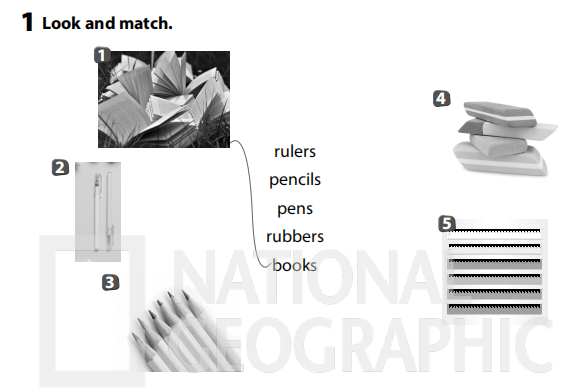 1 Look and match.

1

2

3

4

5

rulers
pencils
pens
rubbers
books

NATIONAL GEOGRAPHIC