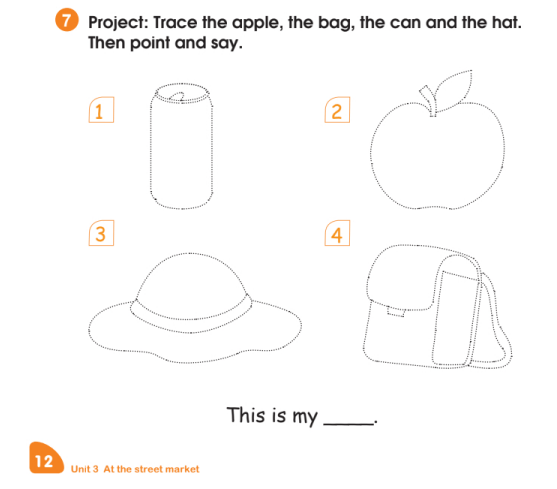 7 Project: Trace the apple, the bag, the can and the hat. Then point and say.

1

2

3

4

This is my _____.

12 Unit 3 At the street market