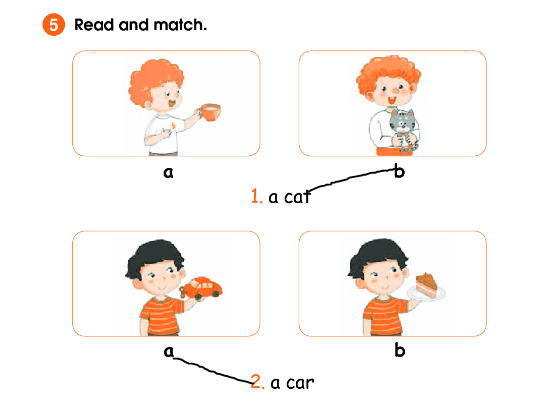 5 Read and match.

a

b

1. a cat

a

b

2. a car