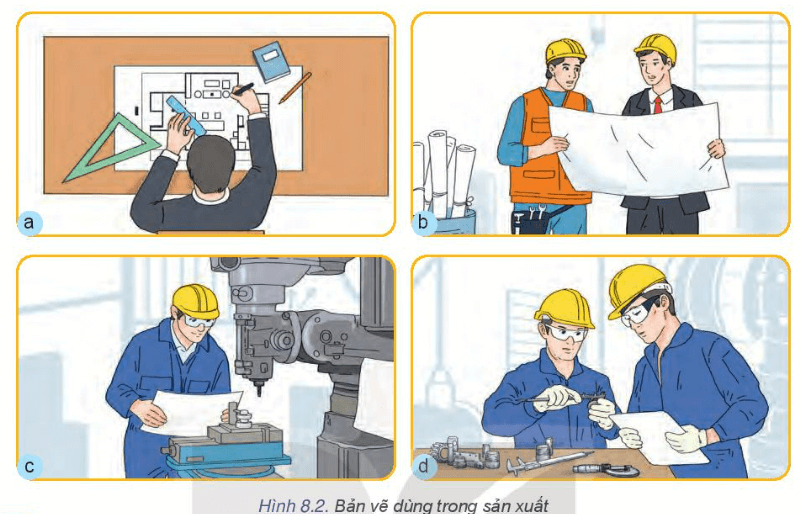 a

b

c

d

Hình 8.2. Bản vẽ dùng trong sản xuất