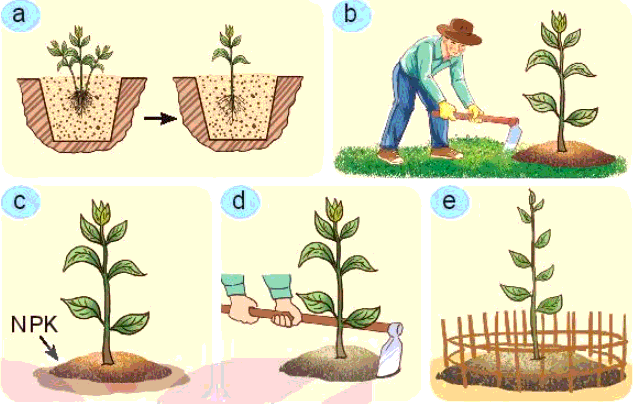 a

b

c

NPK

d

e