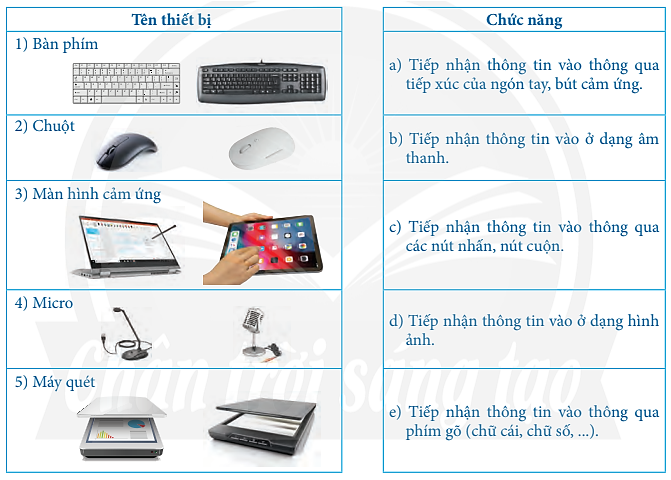 | Tên thiết bị |
|---|
| 1) Bàn phím |
| 2) Chuột |
| 3) Màn hình cảm ứng |
| 4) Micro |
| 5) Máy quét |

| Chức năng |
|---|
| a) Tiếp nhận thông tin vào thông qua tiếp xúc của ngón tay, bút cảm ứng. |
| b) Tiếp nhận thông tin vào ở dạng âm thanh. |
| c) Tiếp nhận thông tin vào thông qua các nút nhấn, nút cuộn. |
| d) Tiếp nhận thông tin vào ở dạng hình ảnh. |
| e) Tiếp nhận thông tin vào thông qua phím gõ (chữ cái, chữ số, ...). |

Chân trời sáng tạo