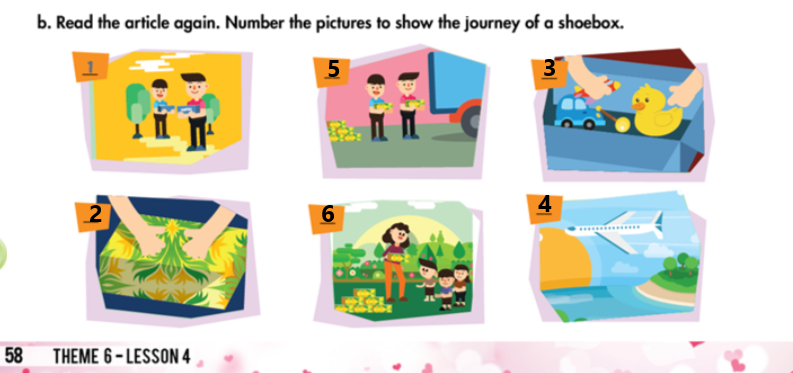 b. Read the article again. Number the pictures to show the journey of a shoebox.

1

5

3

2

6

4

58 THEME 6 - LESSON 4