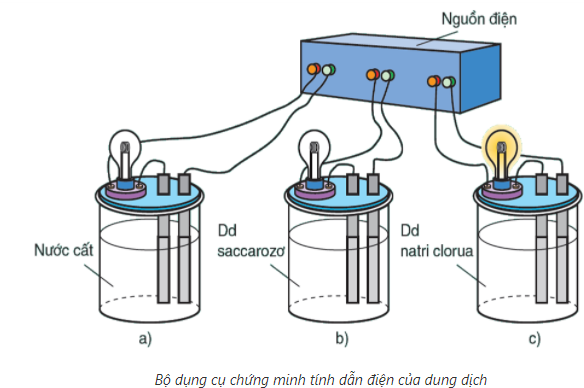 Nguồn điện

Nước cất

Dd saccarozơ

Dd natri clorua

a)

b)

c)

Bộ dụng cụ chứng minh tính dẫn điện của dung dịch