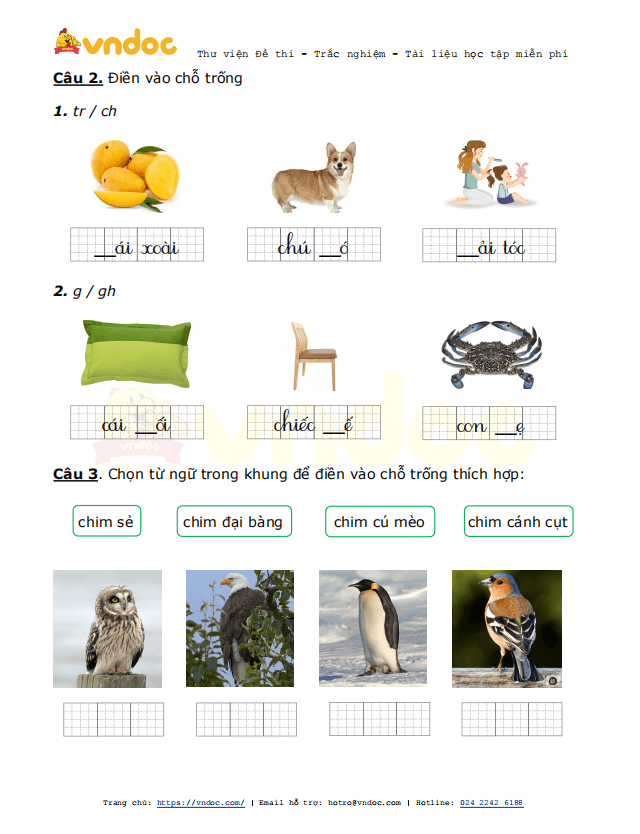 vndoc Thư viện Đề thi - Trắc nghiệm - Tài liệu học tập miễn phí

Câu 2. Điền vào chỗ trống

1. tr / ch

__ái xoài

chú __ó

__ải tóc

2. g / gh

cái __ối

chiếc __ế

con __ẹ

Câu 3. Chọn từ ngữ trong khung để điền vào chỗ trống thích hợp:

chim sẻ

chim đại bàng

chim cú mèo

chim cánh cụt

Trang chủ: https://vndoc.com/ | Email hỗ trợ: hotro@vndoc.com | Hotline: 024 2242 6188