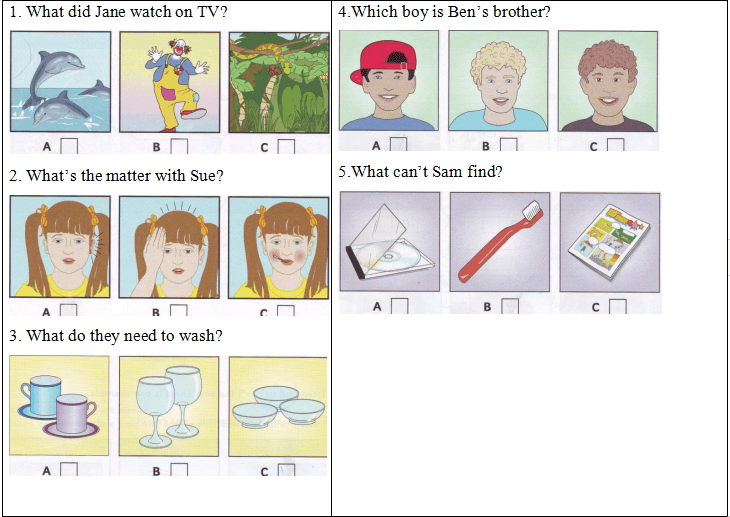 1. What did Jane watch on TV?

A
B
C

2. What's the matter with Sue?

A
B
C

3. What do they need to wash?

A
B
C

4.Which boy is Ben's brother?

A
B
C

5.What can't Sam find?

A
B
C